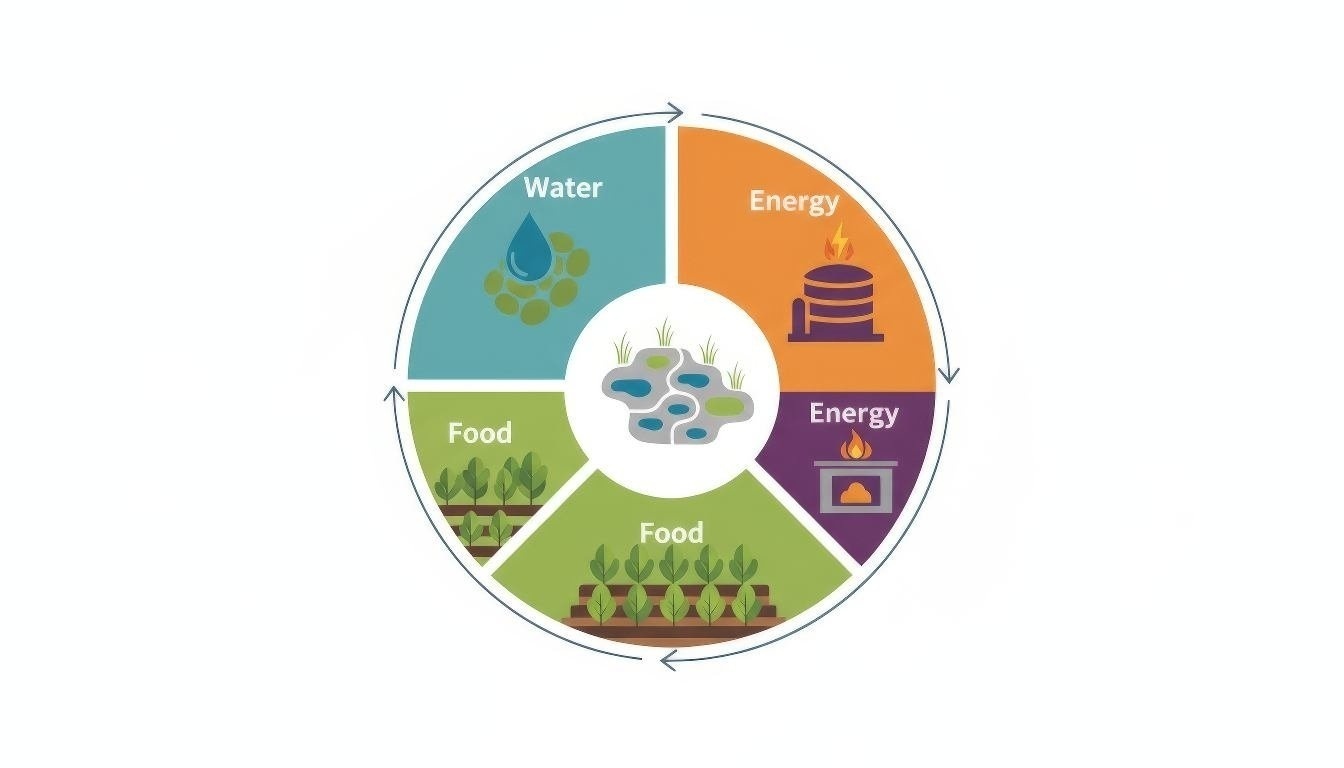 Water

Energy

Energy

Food

Food