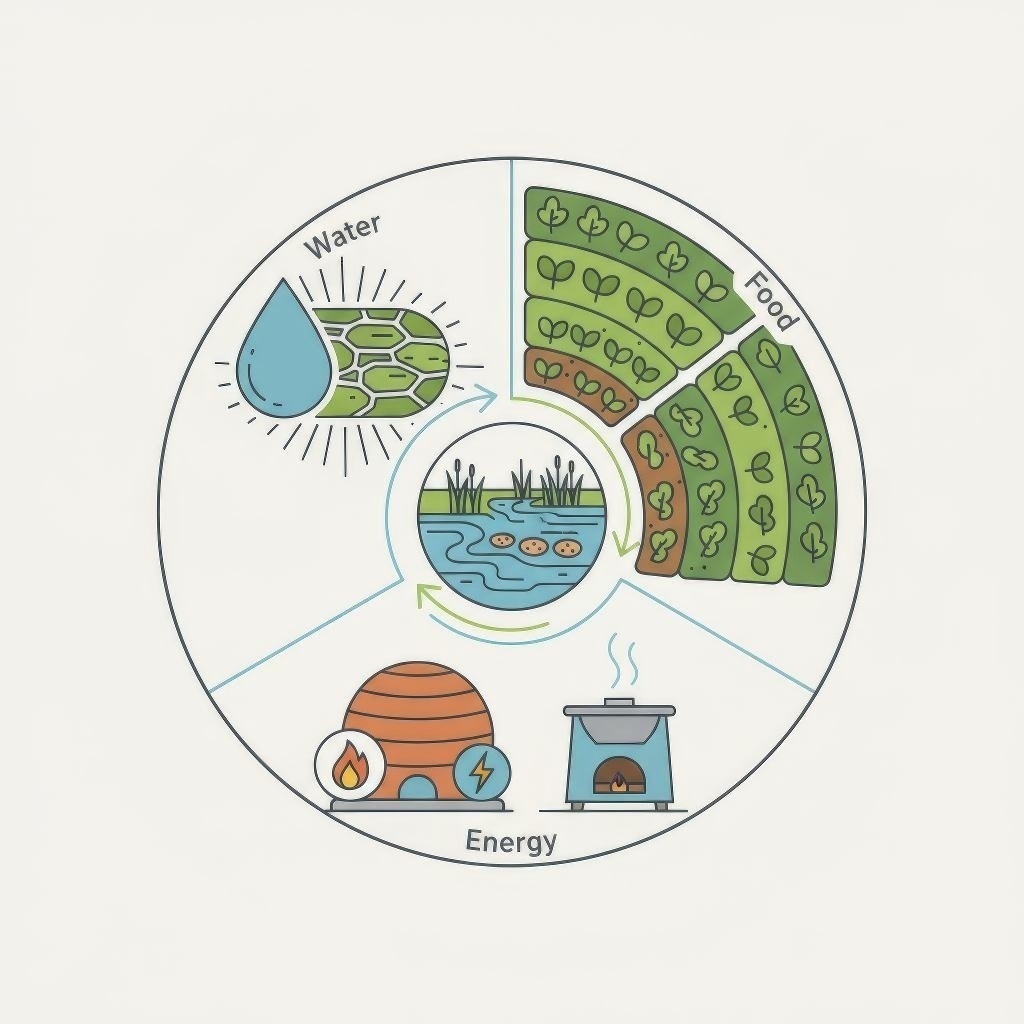 Water

Food

Energy