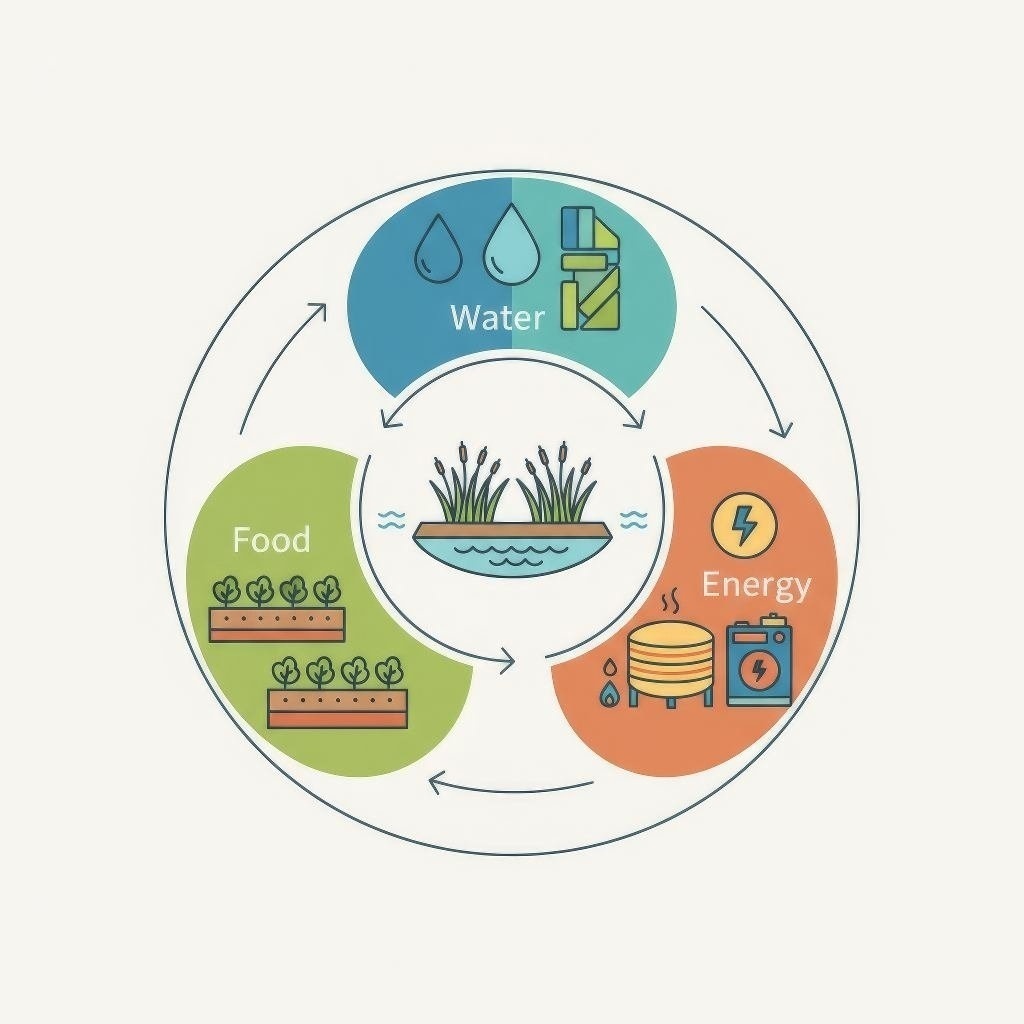 Water

Food

Energy