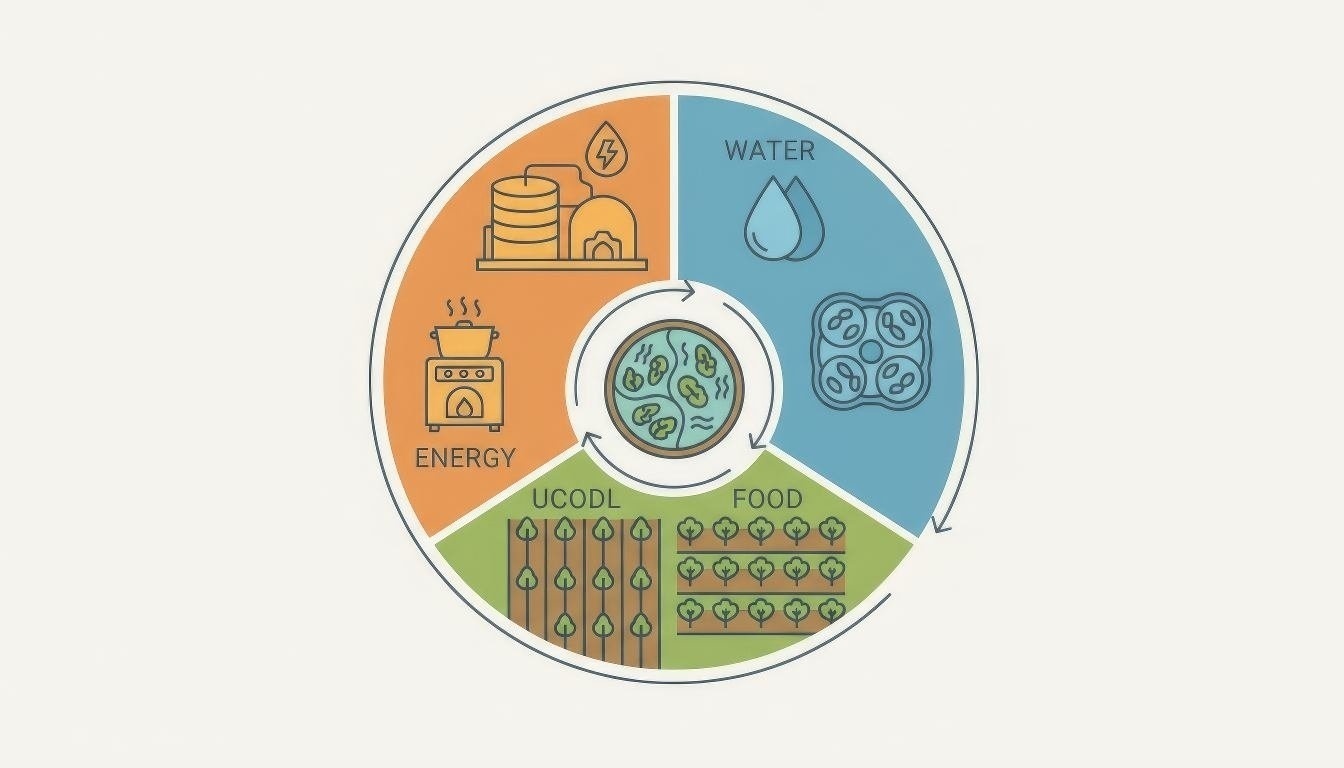 WATER

ENERGY

UCODL

FOOD