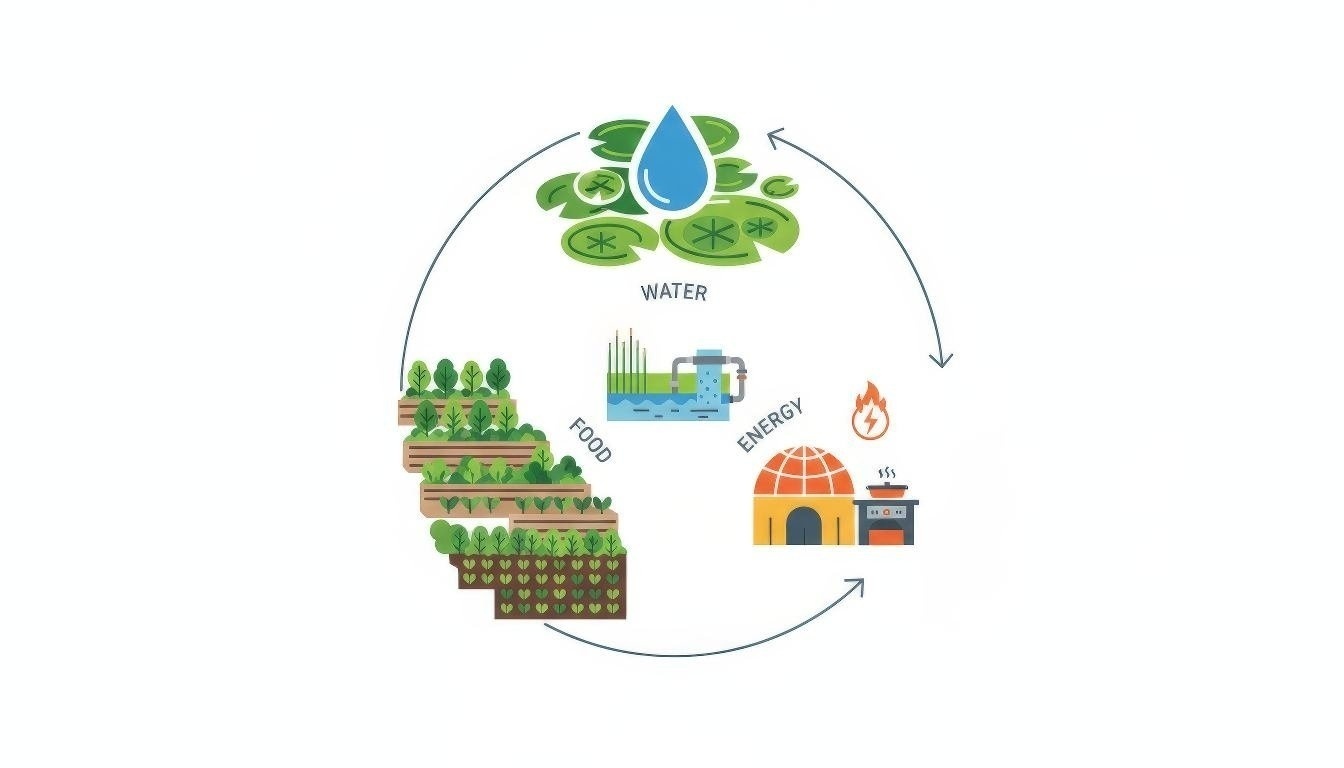 WATER

FOOD

ENERGY