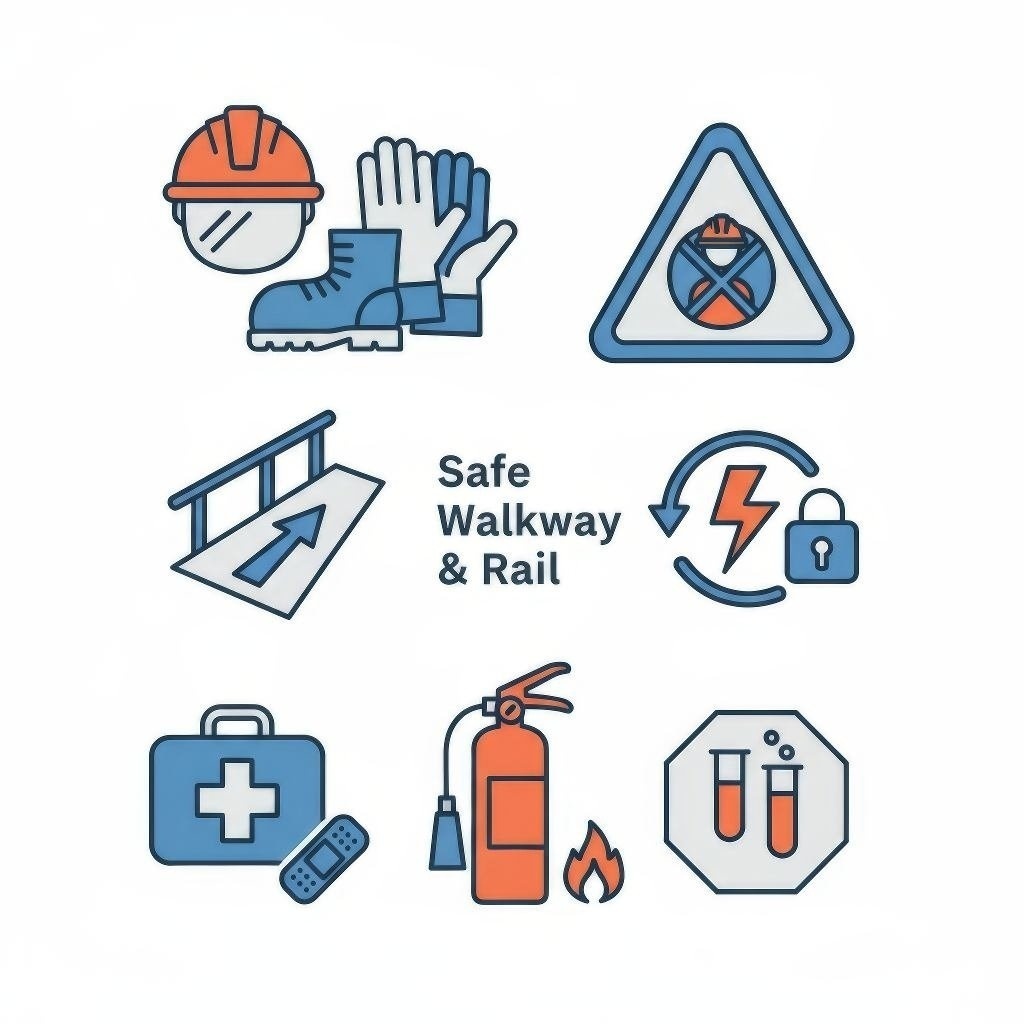 Safe Walkway & Rail