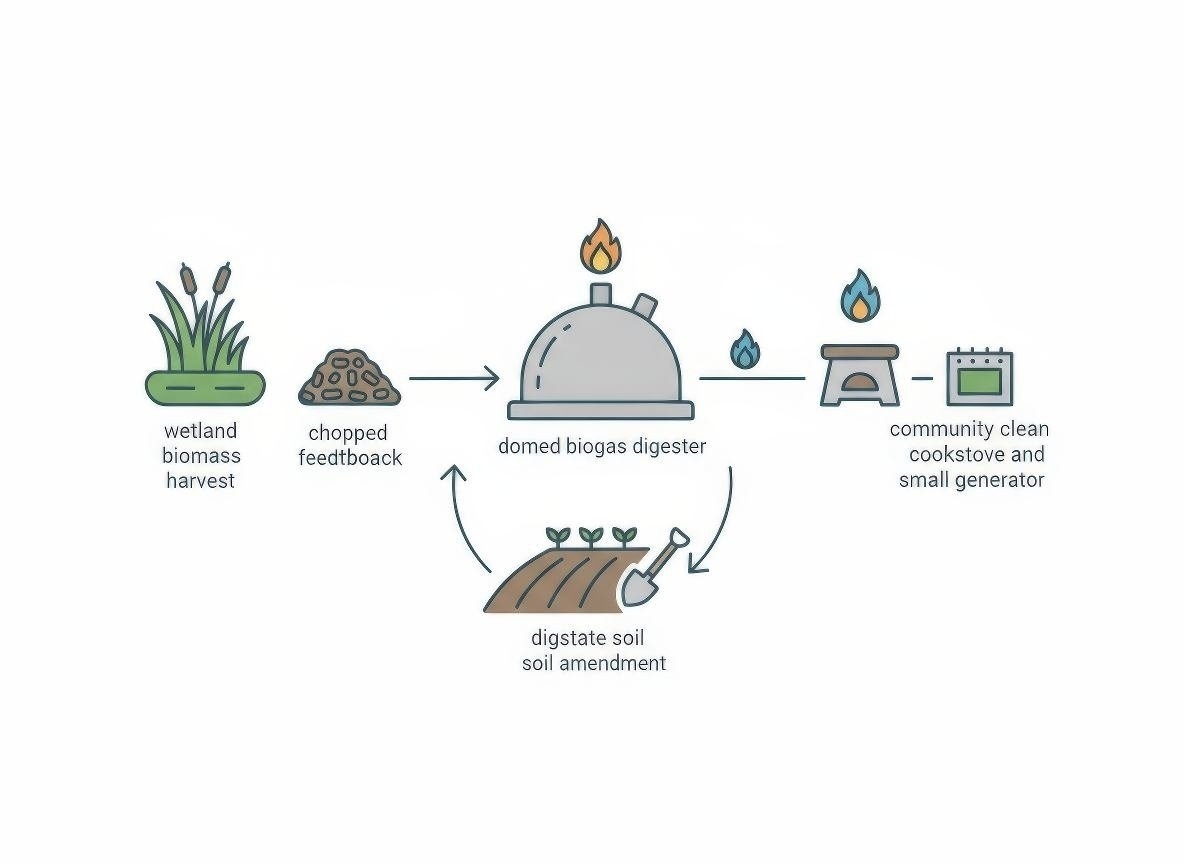 wetland biomass harvest

chopped feedtboack

domed biogas digester

community clean cookstove and small generator

digstate soil soil amendment