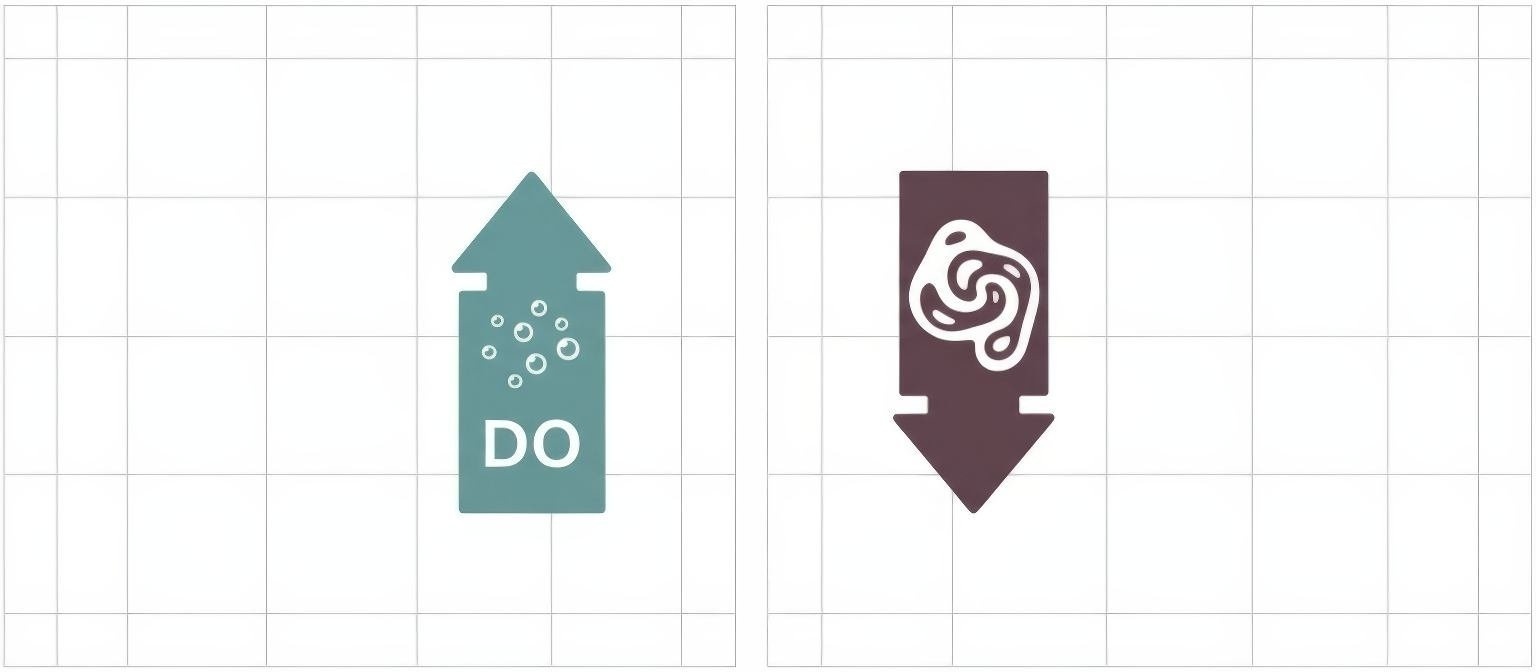 DO