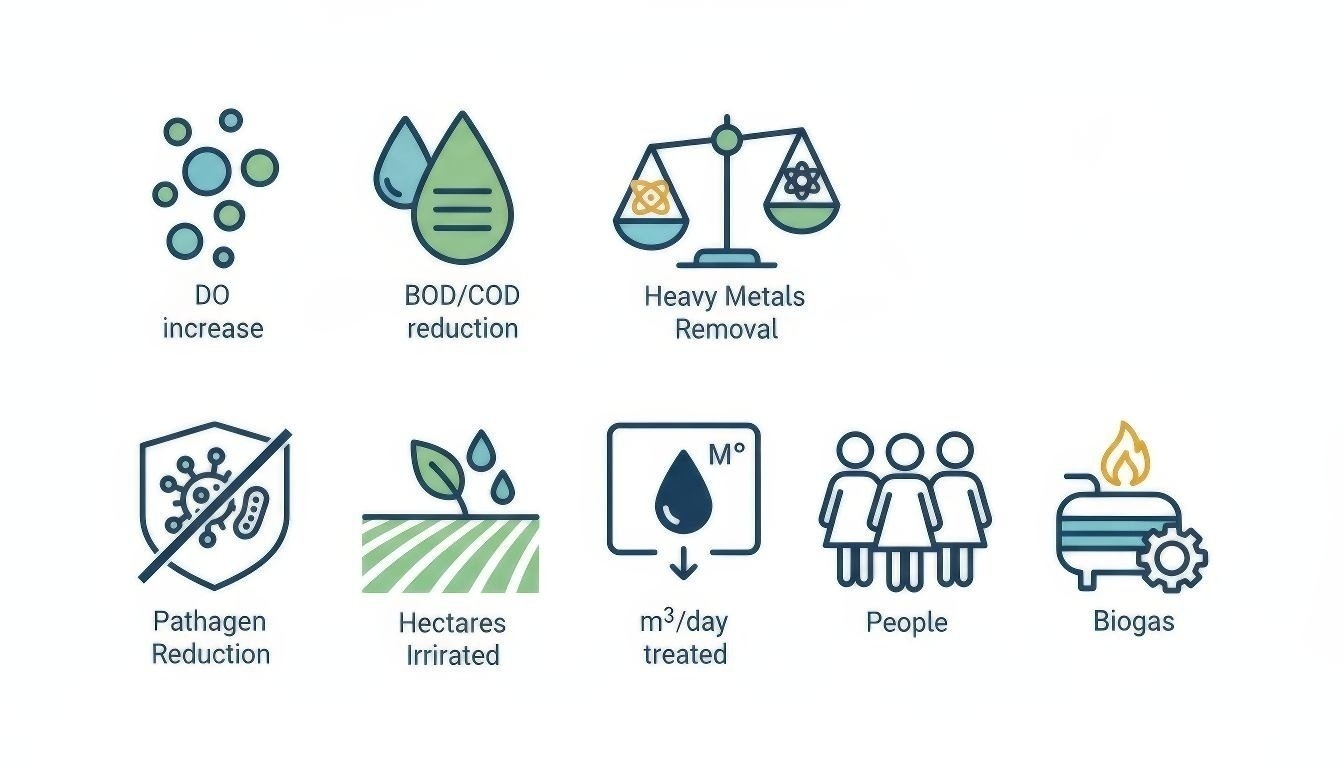 DO increase

BOD/COD reduction

Heavy Metals Removal

Pathagen Reduction

Hectares Irrirated

M°

$m^3$/day treated

People

Biogas