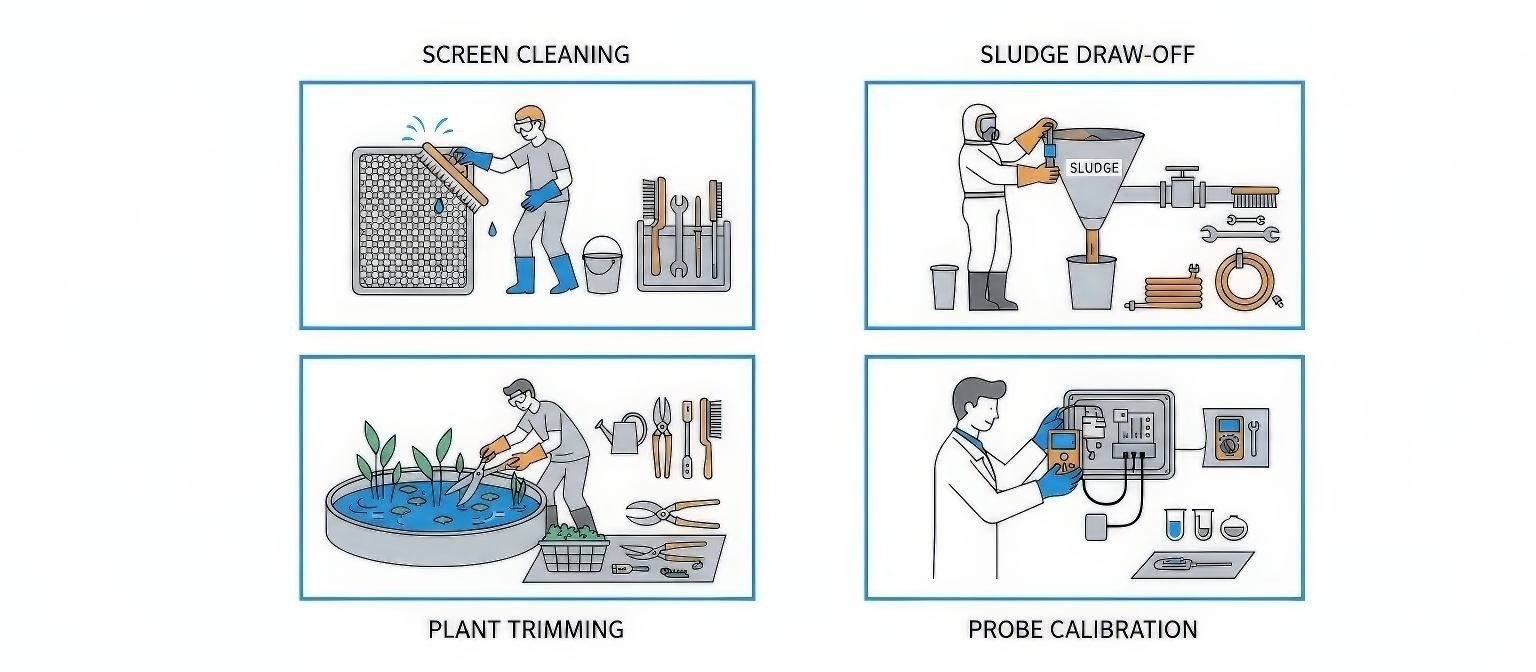 SCREEN CLEANING

SLUDGE DRAW-OFF

SLUDGE

PLANT TRIMMING

PROBE CALIBRATION