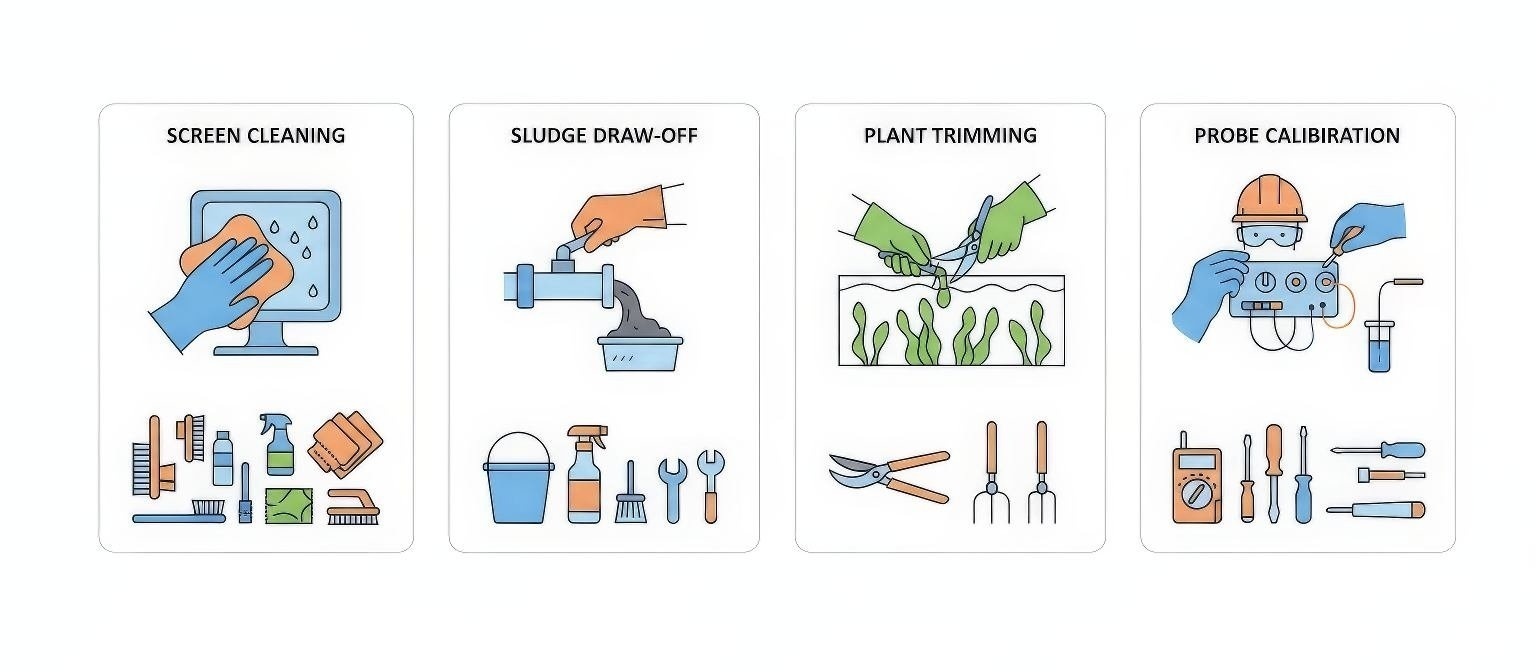 SCREEN CLEANING

SLUDGE DRAW-OFF

PLANT TRIMMING

PROBE CALIBRATION